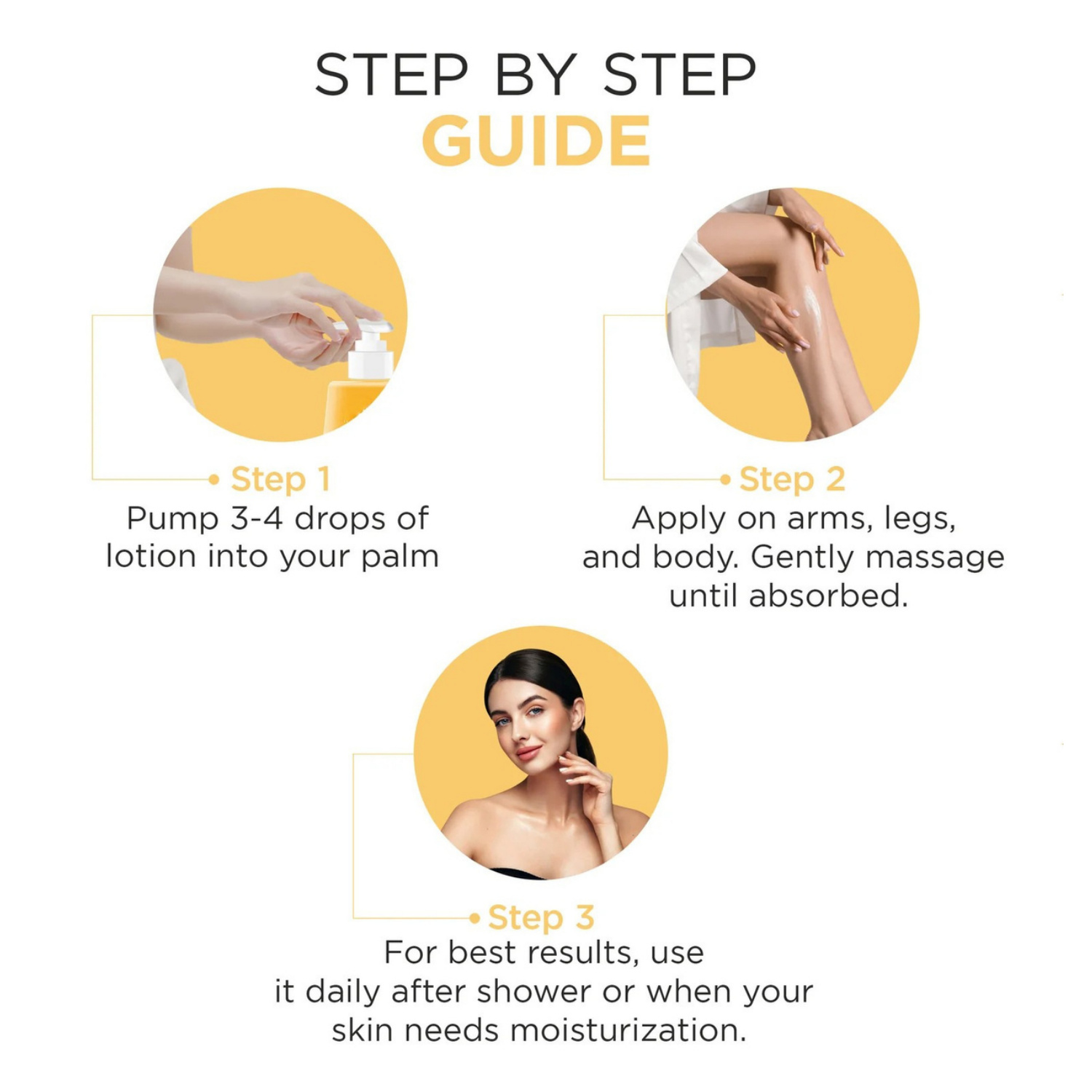 STEP BY STEP
GUIDE

Step 1
Pump 3-4 drops of lotion into your palm

Step 2
Apply on arms, legs, and body. Gently massage until absorbed.

Step 3
For best results, use it daily after shower or when your skin needs moisturization.