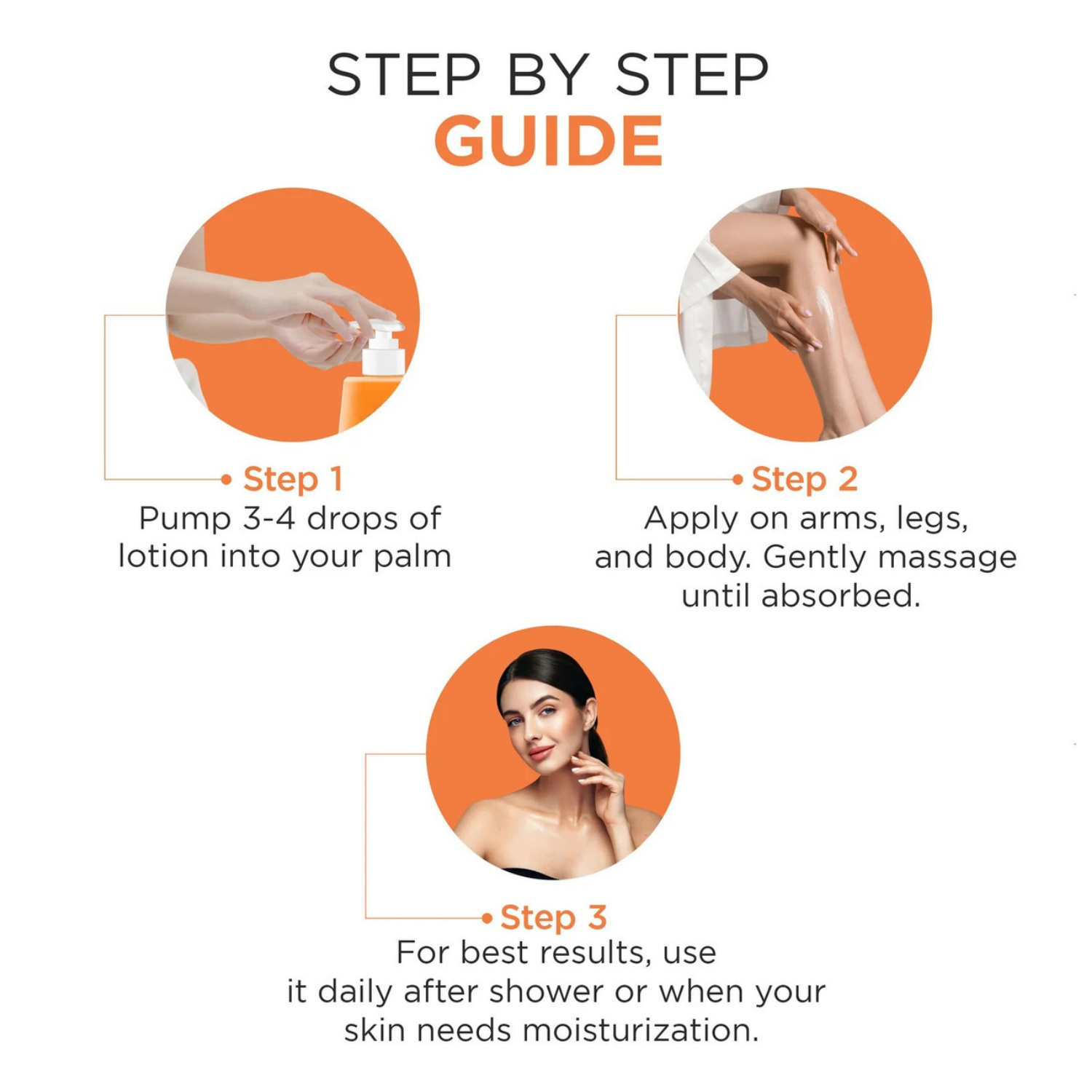 STEP BY STEP
GUIDE

Step 1
Pump 3-4 drops of lotion into your palm

Step 2
Apply on arms, legs, and body. Gently massage until absorbed.

Step 3
For best results, use it daily after shower or when your skin needs moisturization.