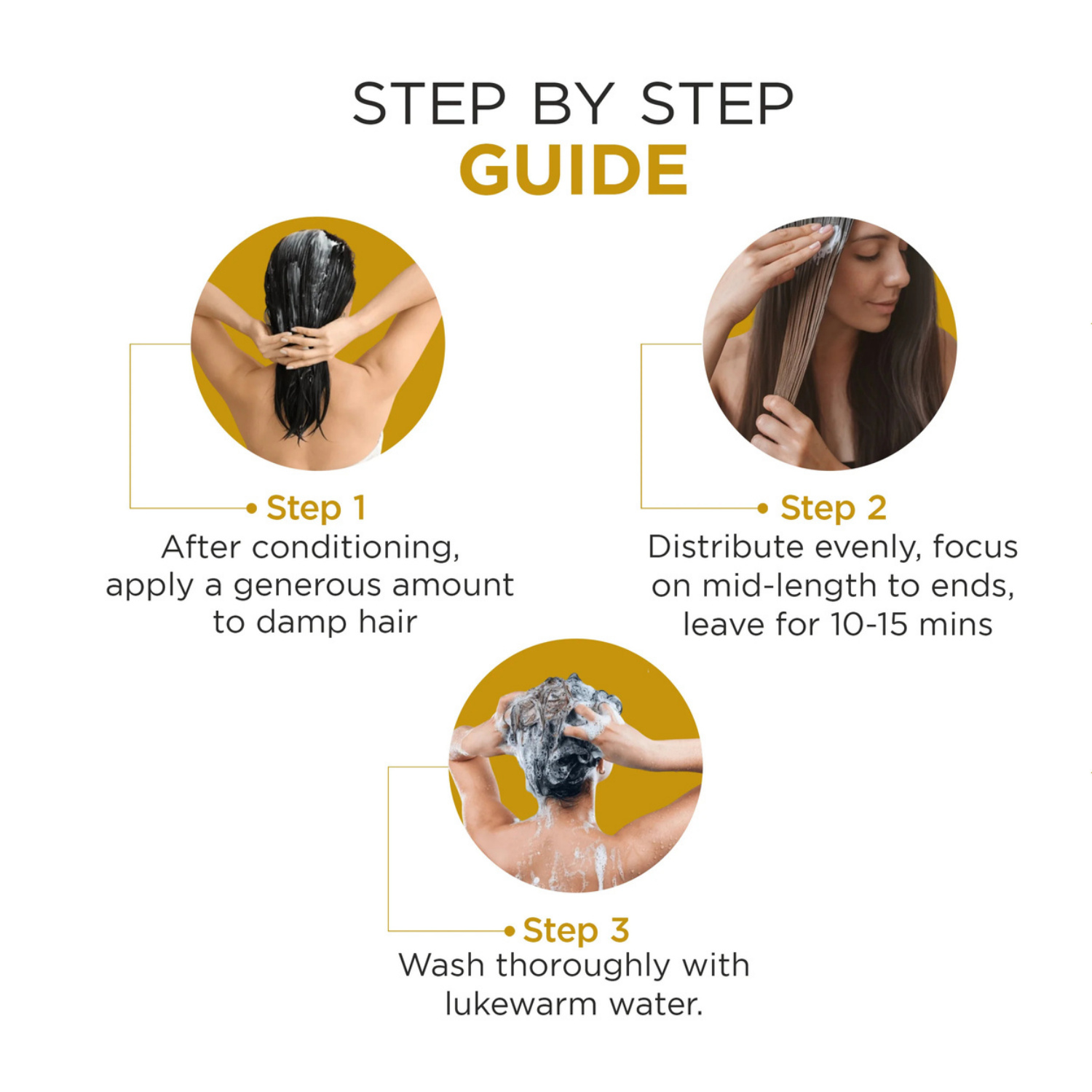 STEP BY STEP
GUIDE

Step 1
After conditioning, apply a generous amount to damp hair

Step 2
Distribute evenly, focus on mid-length to ends, leave for 10-15 mins

Step 3
Wash thoroughly with lukewarm water.