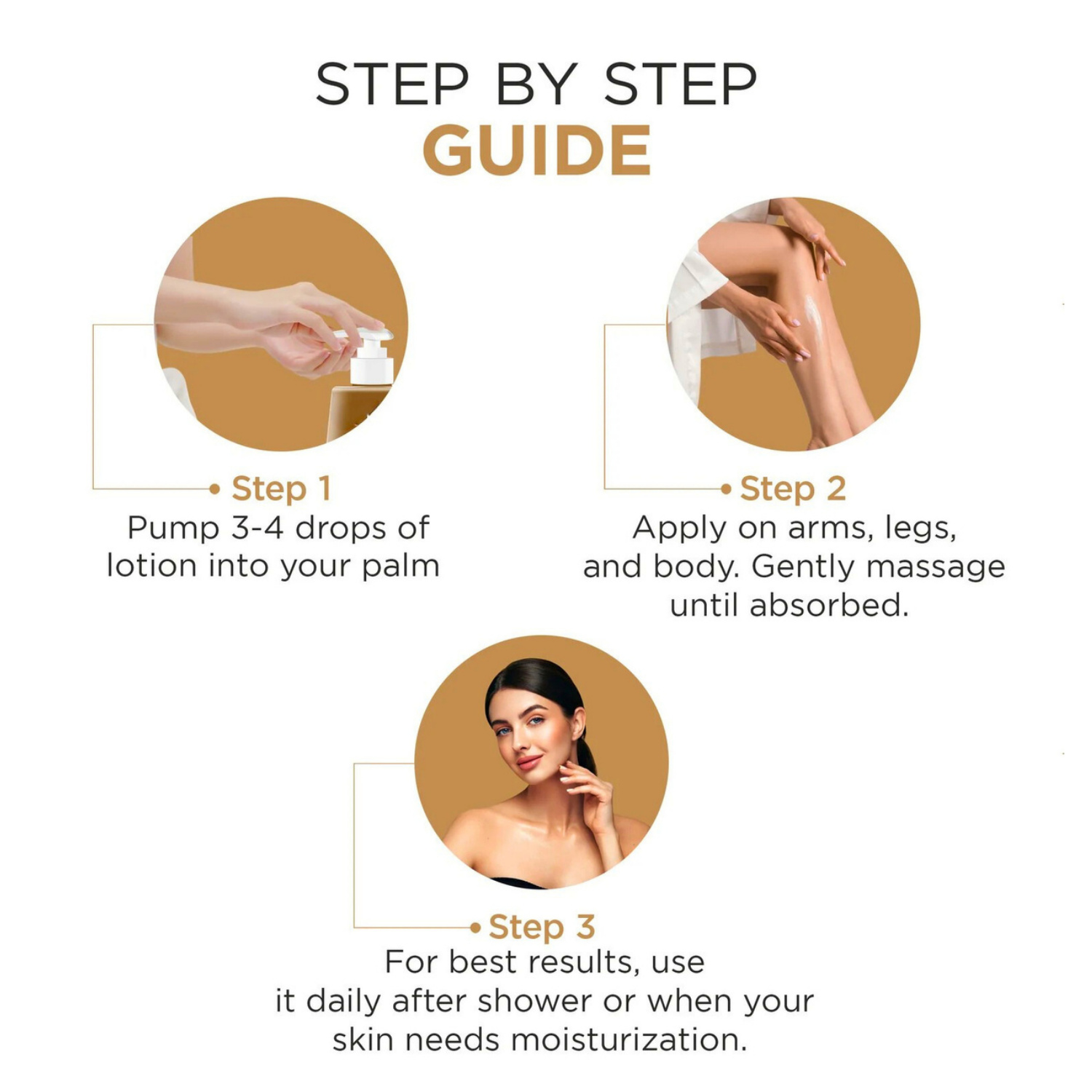 STEP BY STEP
GUIDE

Step 1
Pump 3-4 drops of lotion into your palm

Step 2
Apply on arms, legs, and body. Gently massage until absorbed.

Step 3
For best results, use it daily after shower or when your skin needs moisturization.