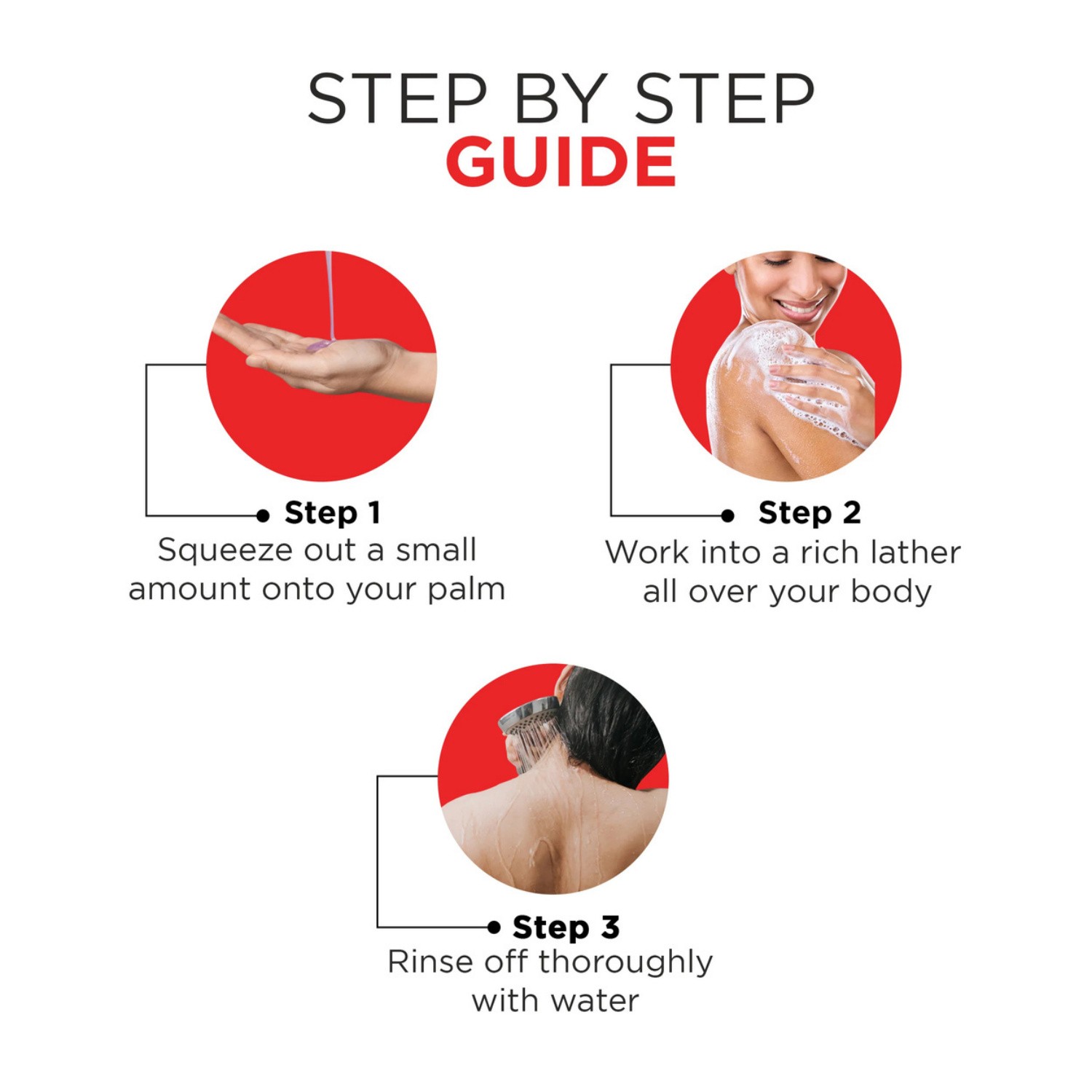 STEP BY STEP
GUIDE

Step 1
Squeeze out a small amount onto your palm

Step 2
Work into a rich lather all over your body

Step 3
Rinse off thoroughly with water